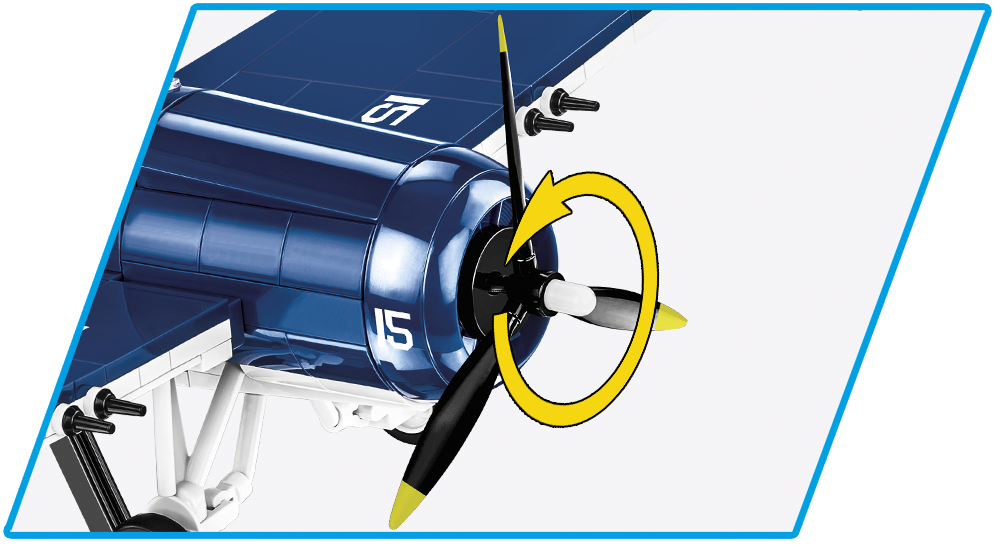 15

15