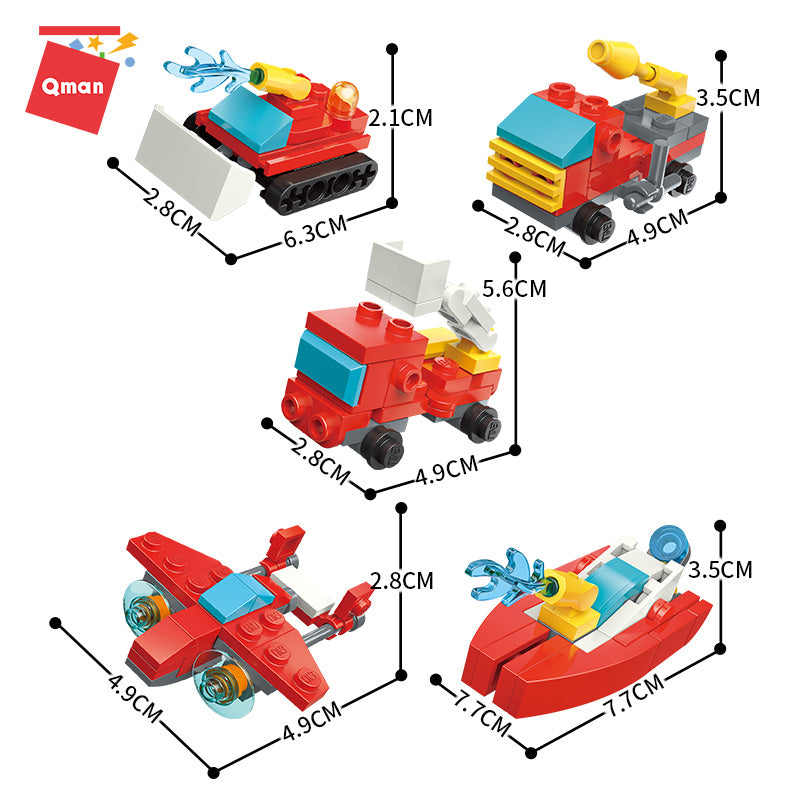 Qman

2.1CM
2.8CM
6.3CM

3.5CM
2.8CM
4.9CM

5.6CM
2.8CM
4.9CM

2.8CM
4.9CM
4.9CM

3.5CM
7.7CM
7.7CM